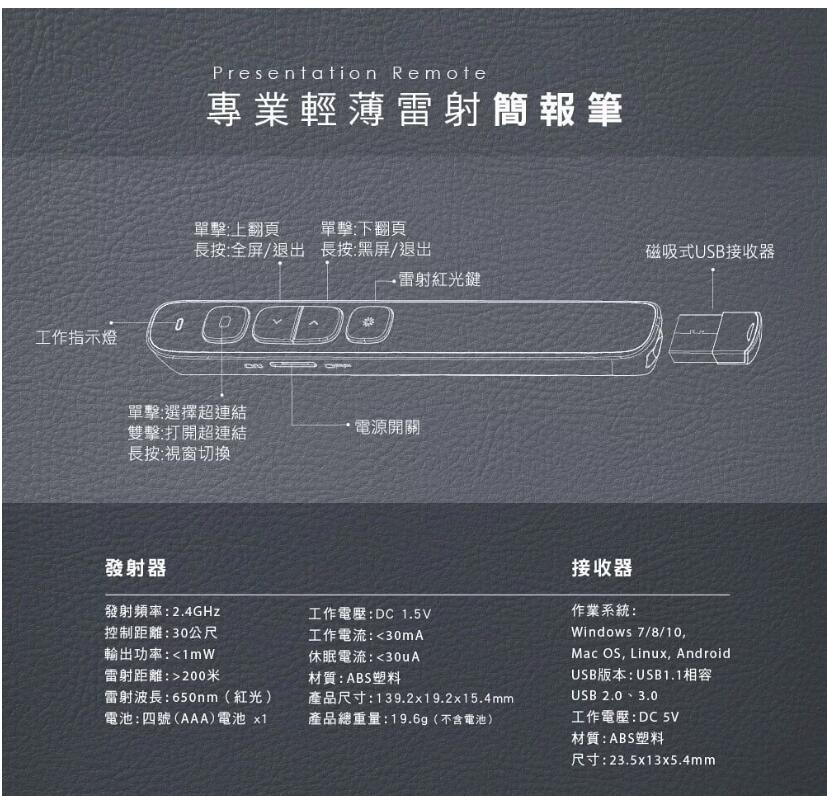 Presentation Remote
專業輕薄雷射簡報筆

單擊:上翻頁
長按:全屏/退出

單擊:下翻頁
長按:黑屏/退出

雷射紅光鍵

磁吸式USB接收器

工作指示燈

單擊:選擇超連結
雙擊:打開超連結
長按:視窗切換

電源開關

發射器

發射頻率:2.4GHz
控制距離:30公尺
輸出功率:<1mW
雷射距離:>200米
雷射波長:650nm(紅光)
電池:四號(AAA)電池 x1

工作電壓:DC 1.5V
工作電流:<30mA
休眠電流:<30uA
材質:ABS塑料
產品尺寸:139.2x19.2x15.4mm
產品總重量:19.6g(不含電池)

接收器

作業系統:
Windows 7/8/10,
Mac OS, Linux, Android
USB版本:USB1.1相容
USB 2.0、3.0
工作電壓:DC 5V
材質:ABS塑料
尺寸:23.5x13x5.4mm