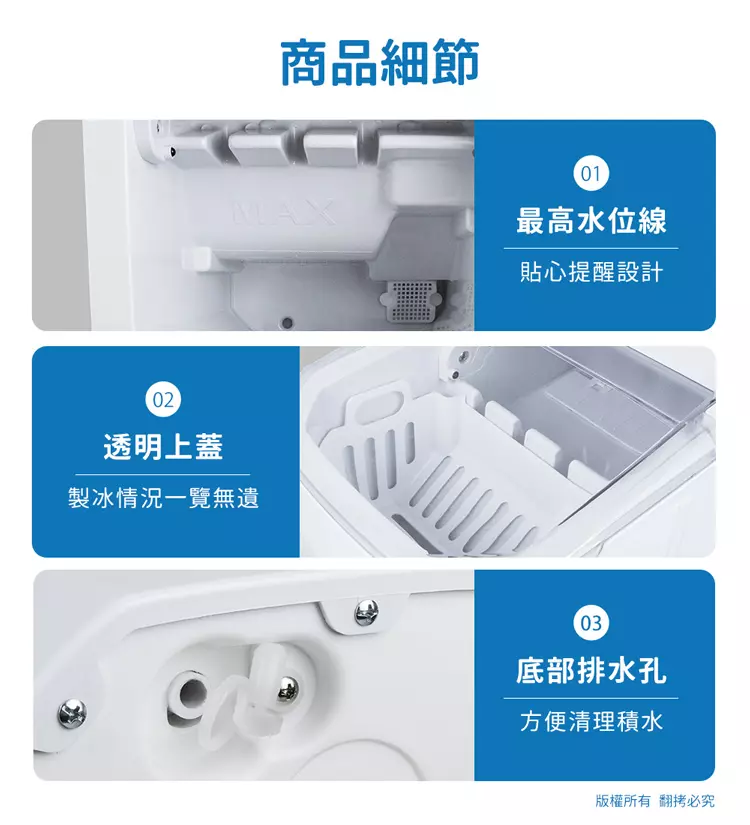 商品細節

MAX

01
最高水位線
貼心提醒設計

02
透明上蓋
製冰情況一覽無遺

03
底部排水孔
方便清理積水

版權所有 翻拷必究