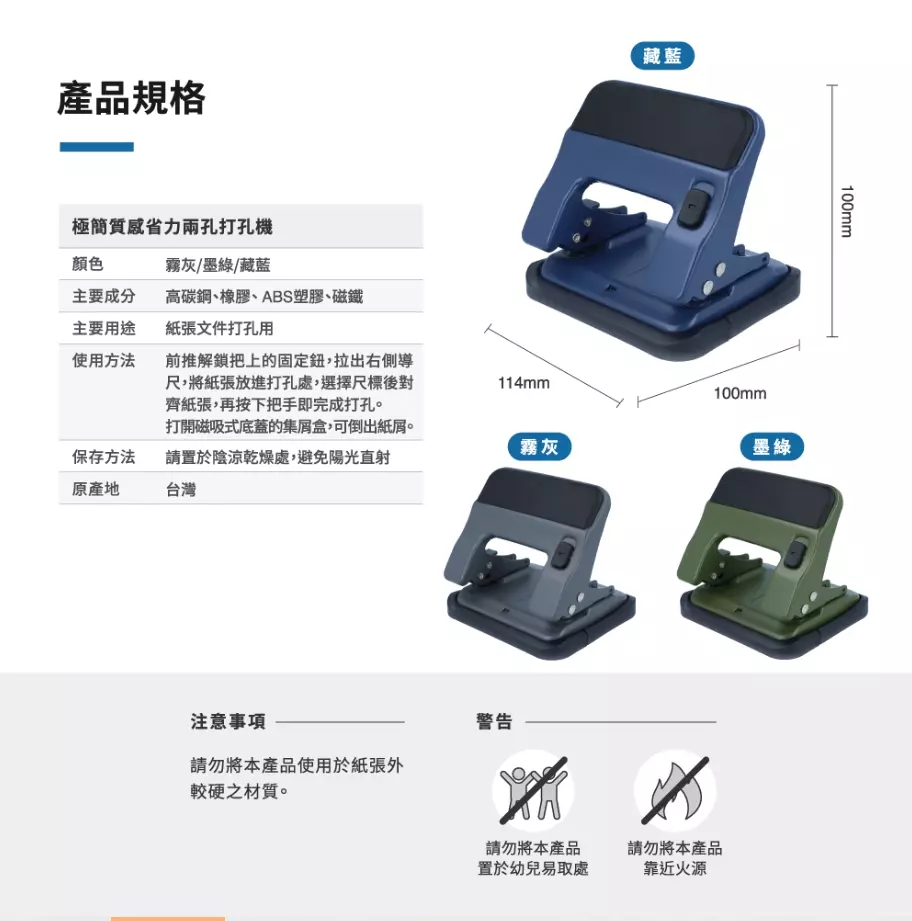 產品規格

| 極簡質感省力兩孔打孔機 | |
|---|---|
| 顏色 | 霧灰/墨綠/藏藍 |
| 主要成分 | 高碳鋼、橡膠、ABS塑膠、磁鐵 |
| 主要用途 | 紙張文件打孔用 |
| 使用方法 | 前推解鎖把上的固定鈕，拉出右側導尺，將紙張放進打孔處，選擇尺標後對齊紙張，再按下把手即完成打孔。打開磁吸式底蓋的集屑盒，可倒出紙屑。 |
| 保存方法 | 請置於陰涼乾燥處，避免陽光直射 |
| 原產地 | 台灣 |

藏藍

100mm

114mm

100mm

霧灰

墨綠

注意事項

請勿將本產品使用於紙張外較硬之材質。

警告

請勿將本產品置於幼兒易取處

請勿將本產品靠近火源