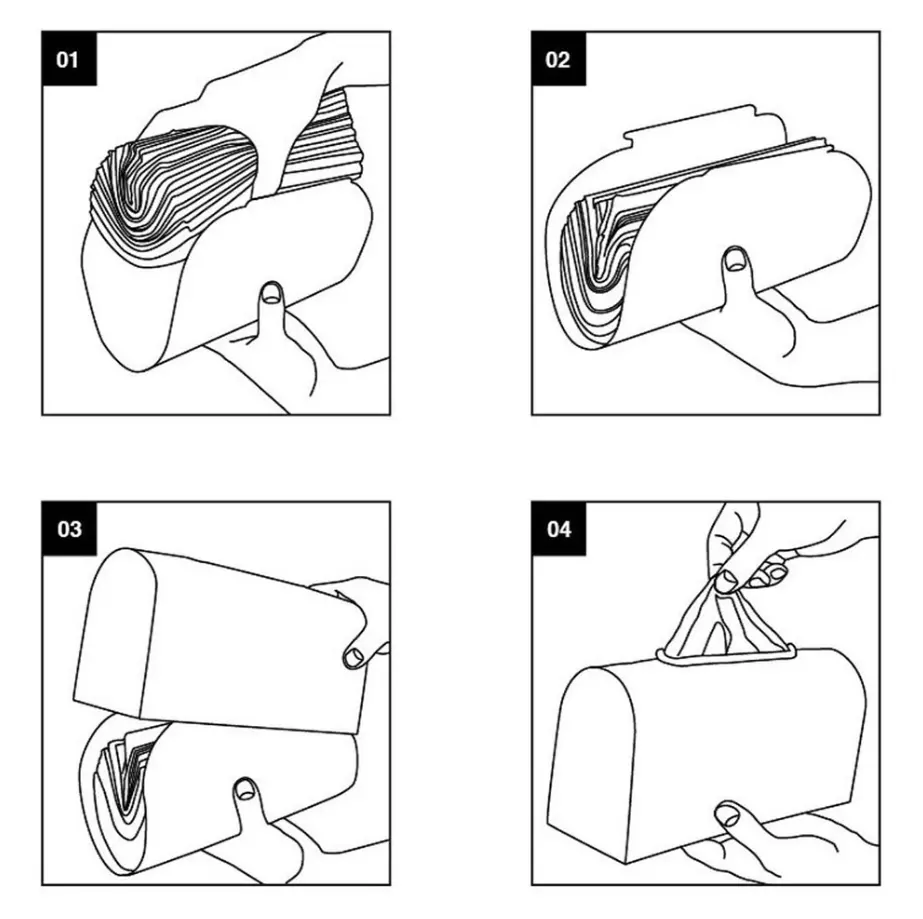 01

02

03

04